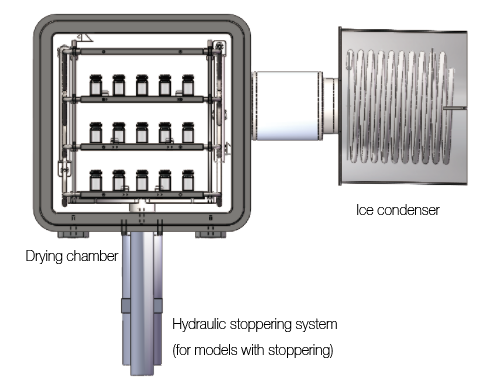 Ice condenser

Drying chamber

Hydraulic stoppering system
(for models with stoppering)