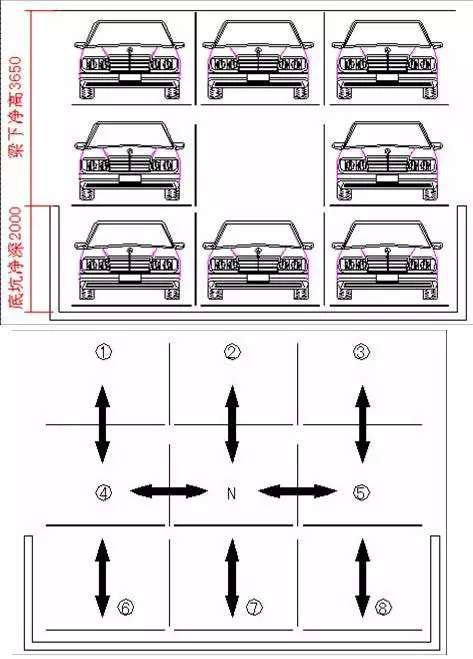 梁下净高3650

底坑净深2000

①
②
③
④
N
⑤
⑥
⑦
⑧